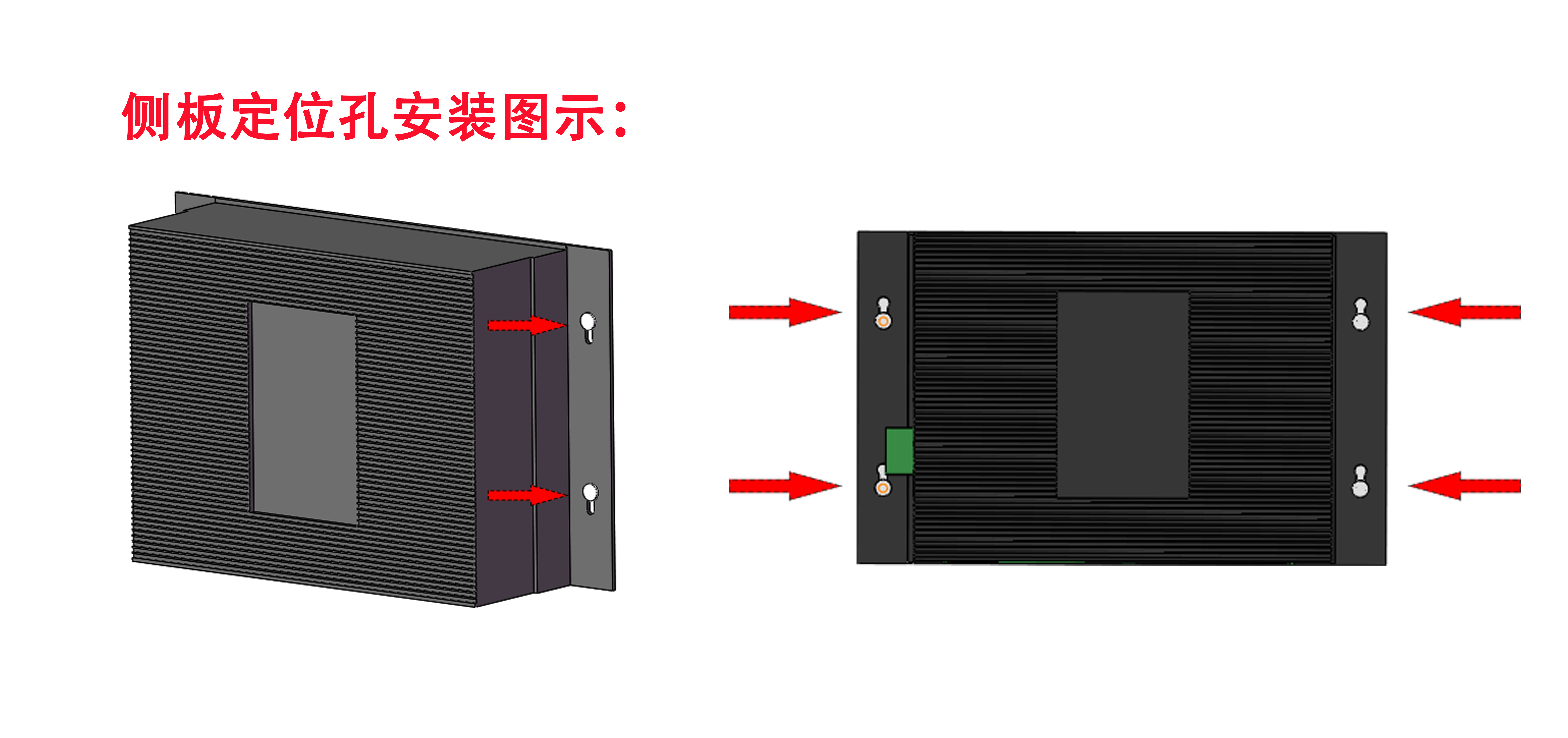 侧板定位孔安装图示：